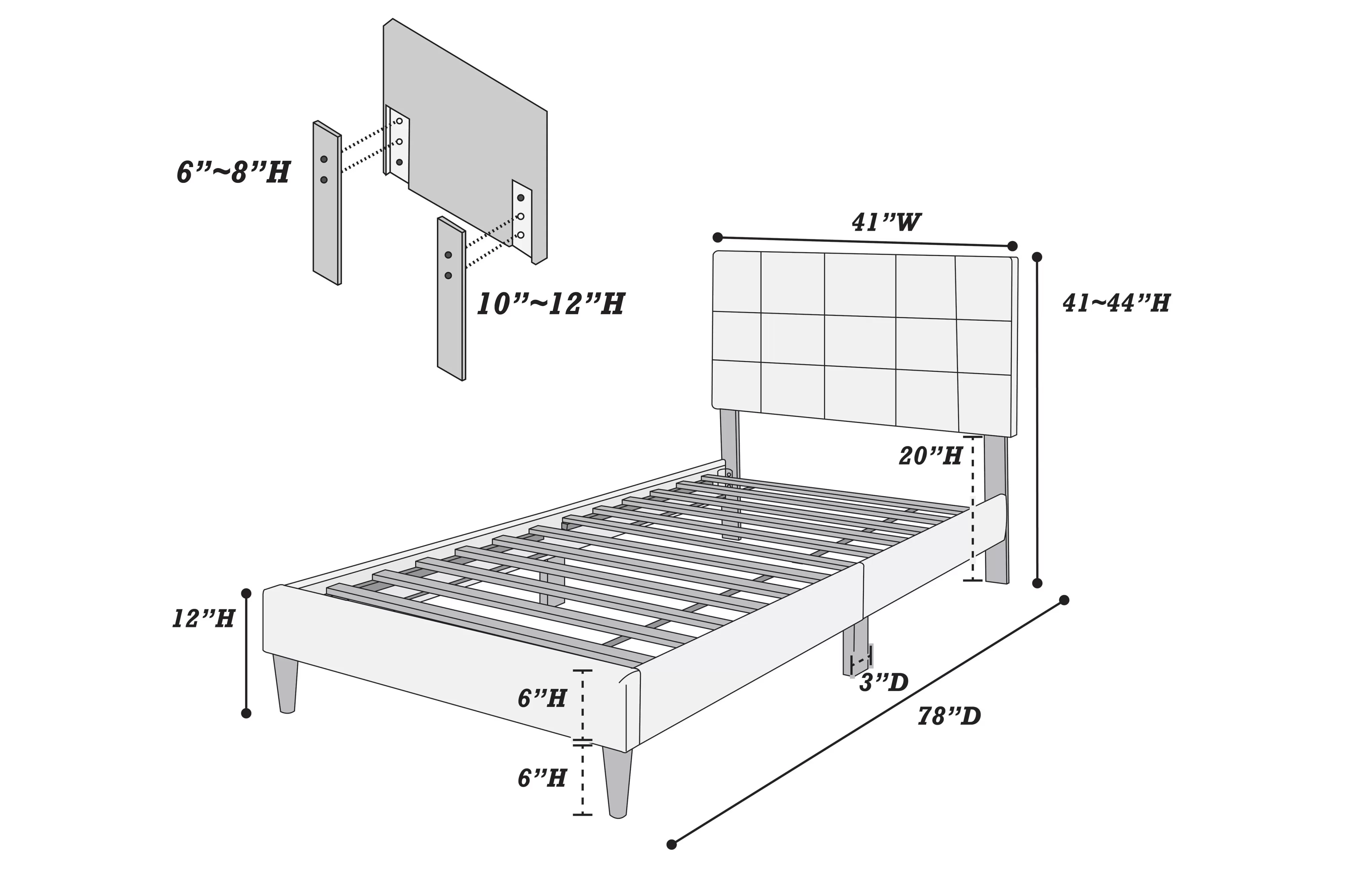 6”~8”H

10”~12”H

41”W

41~44”H

20”H

12”H

6”H

6”H

3”D

78”D